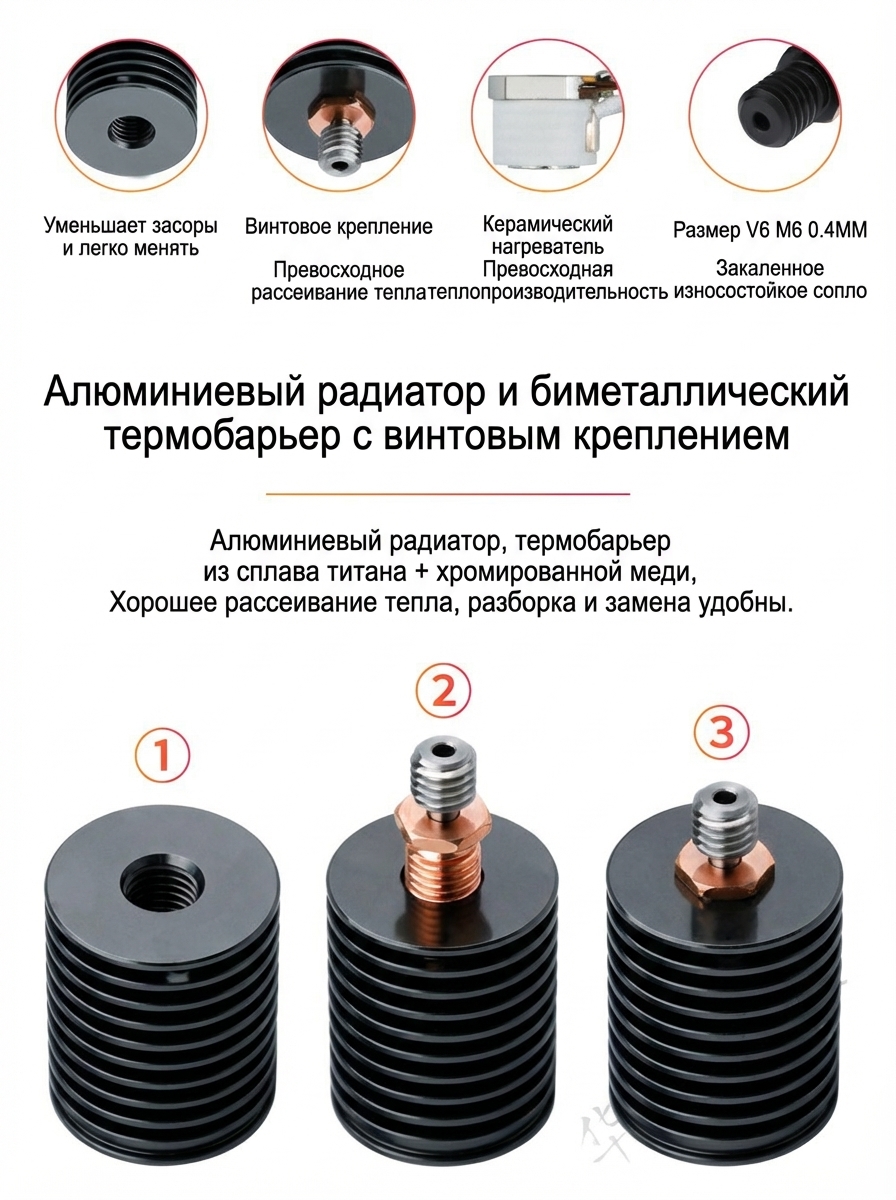 Уменьшает засоры и легко менять

Винтовое крепление

Превосходное рассеивание тепла

Керамический нагреватель

Превосходная теплопроизводительность

Размер V6 M6 0.4MM

Закаленное износостойкое сопло

Алюминиевый радиатор и биметаллический термобарьер с винтовым креплением

Алюминиевый радиатор, термобарьер из сплава титана + хромированной меди, Хорошее рассеивание тепла, разборка и замена удобны.

1

2

3