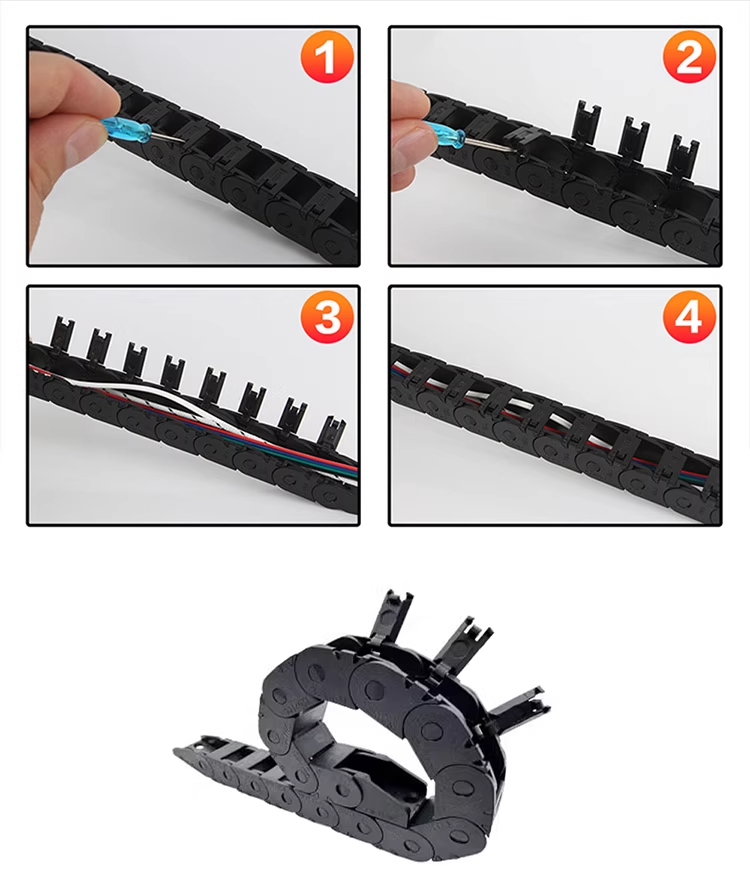 1

2

3

4