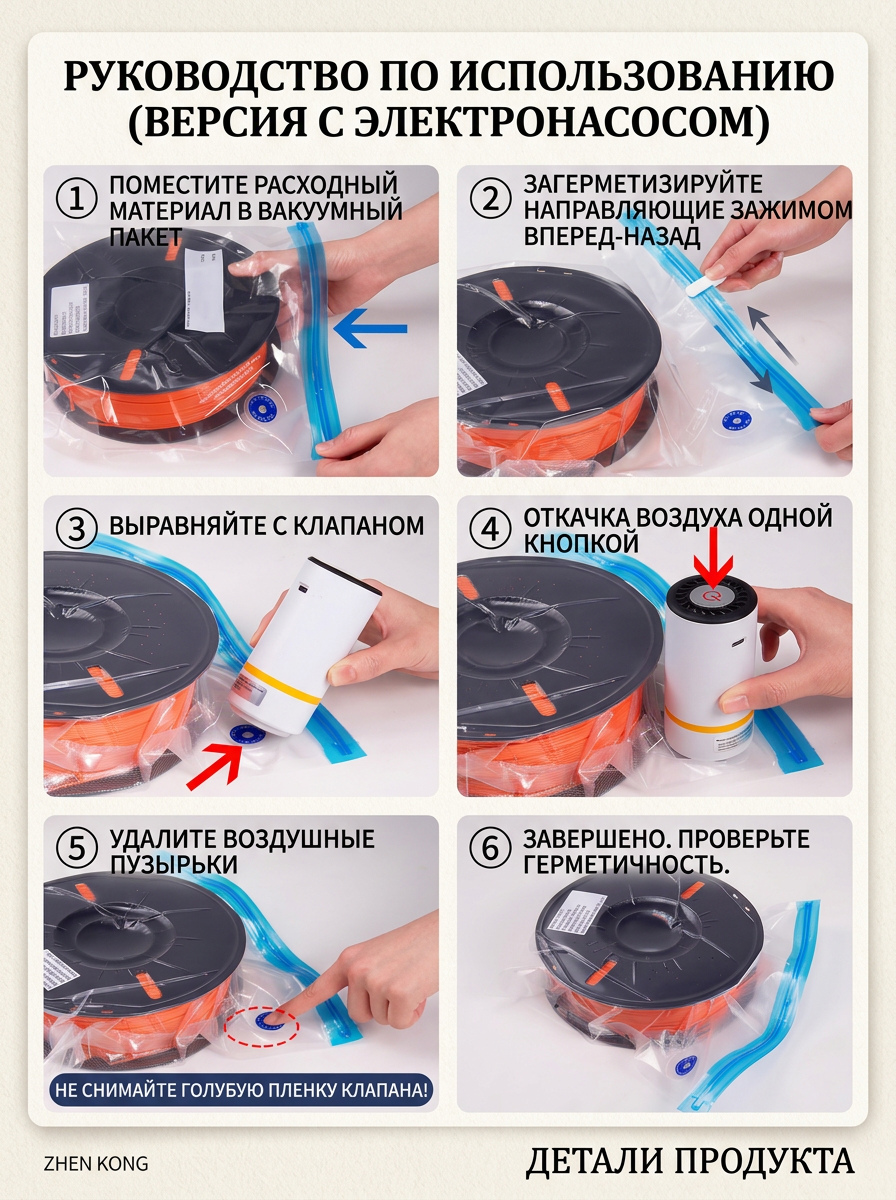 РУКОВОДСТВО ПО ИСПОЛЬЗОВАНИЮ (ВЕРСИЯ С ЭЛЕКТРОНАСОСОМ)

① ПОМЕСТИТЕ РАСХОДНЫЙ МАТЕРИАЛ В ВАКУУМНЫЙ ПАКЕТ

② ЗАГЕРМЕТИЗИРУЙТЕ НАПРАВЛЯЮЩИЕ ЗАЖИМОМ ВПЕРЕД-НАЗАД

③ ВЫРАВНЯЙТЕ С КЛАПАНОМ

④ ОТКАЧКА ВОЗДУХА ОДНОЙ КНОПКОЙ

⑤ УДАЛИТЕ ВОЗДУШНЫЕ ПУЗЫРЬКИ

НЕ СНИМАЙТЕ ГОЛУБУЮ ПЛЕНКУ КЛАПАНА!

⑥ ЗАВЕРШЕНО. ПРОВЕРЬТЕ ГЕРМЕТИЧНОСТЬ.

ZHEN KONG

ДЕТАЛИ ПРОДУКТА